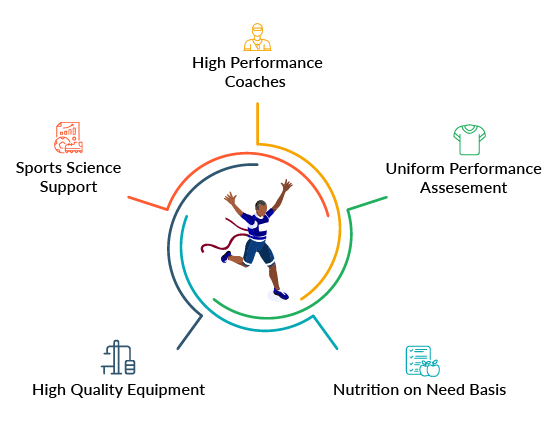 High Performance Coaches

Sports Science Support

Uniform Performance Assesement

High Quality Equipment

Nutrition on Need Basis